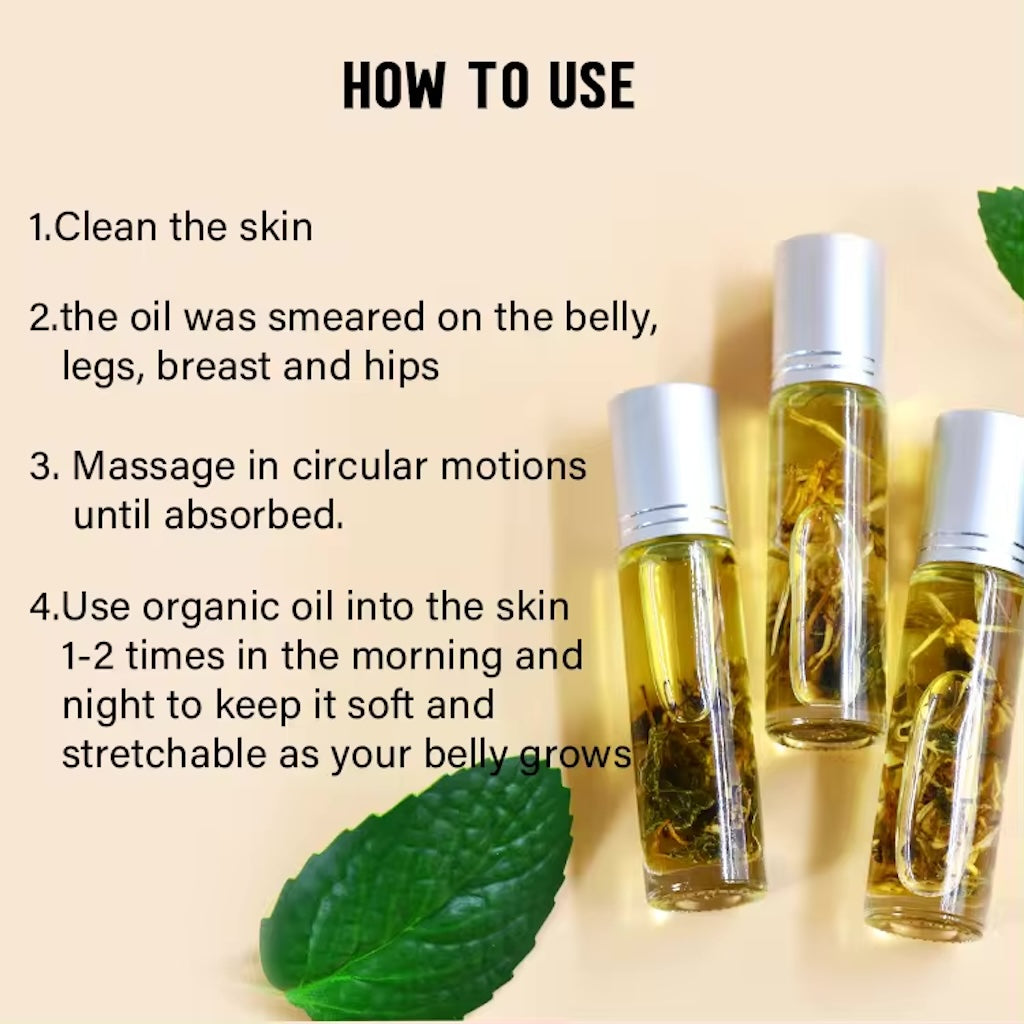 HOW TO USE

1.Clean the skin

2.the oil was smeared on the belly, legs, breast and hips

3. Massage in circular motions until absorbed.

4.Use organic oil into the skin 1-2 times in the morning and night to keep it soft and stretchable as your belly grows