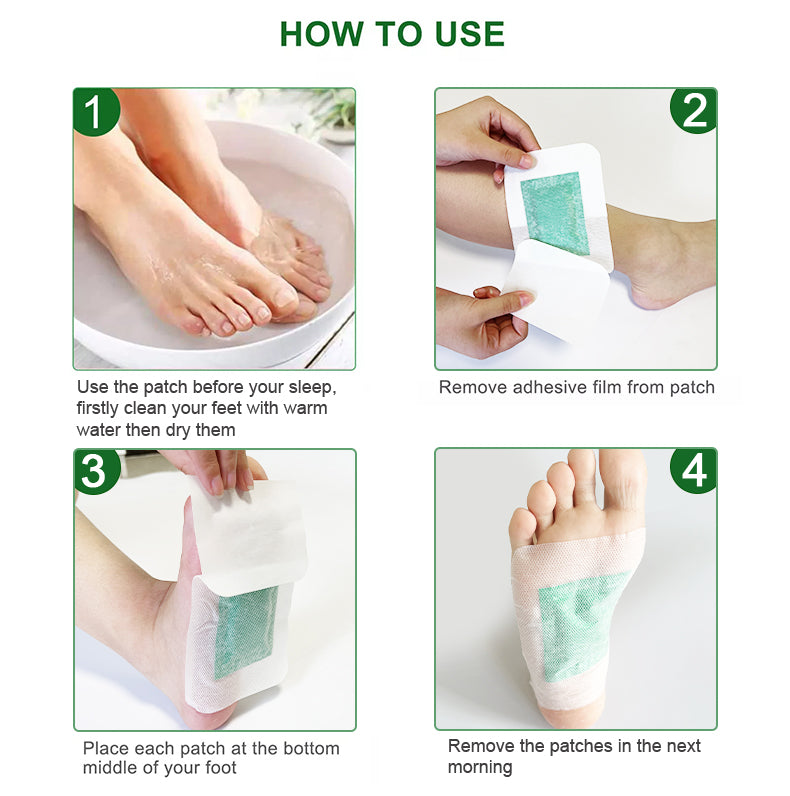 HOW TO USE

1

Use the patch before your sleep, firstly clean your feet with warm water then dry them

2

Remove adhesive film from patch

3

Place each patch at the bottom middle of your foot

4

Remove the patches in the next morning